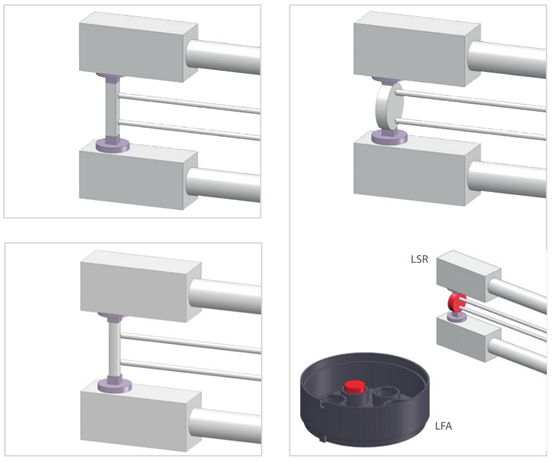 LSR

LFA