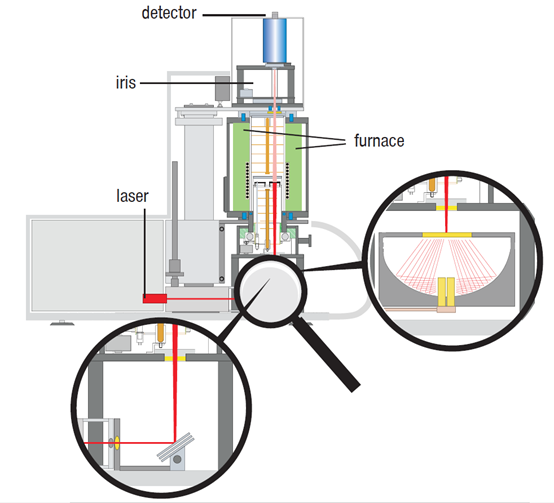 detector
iris
furnace
laser